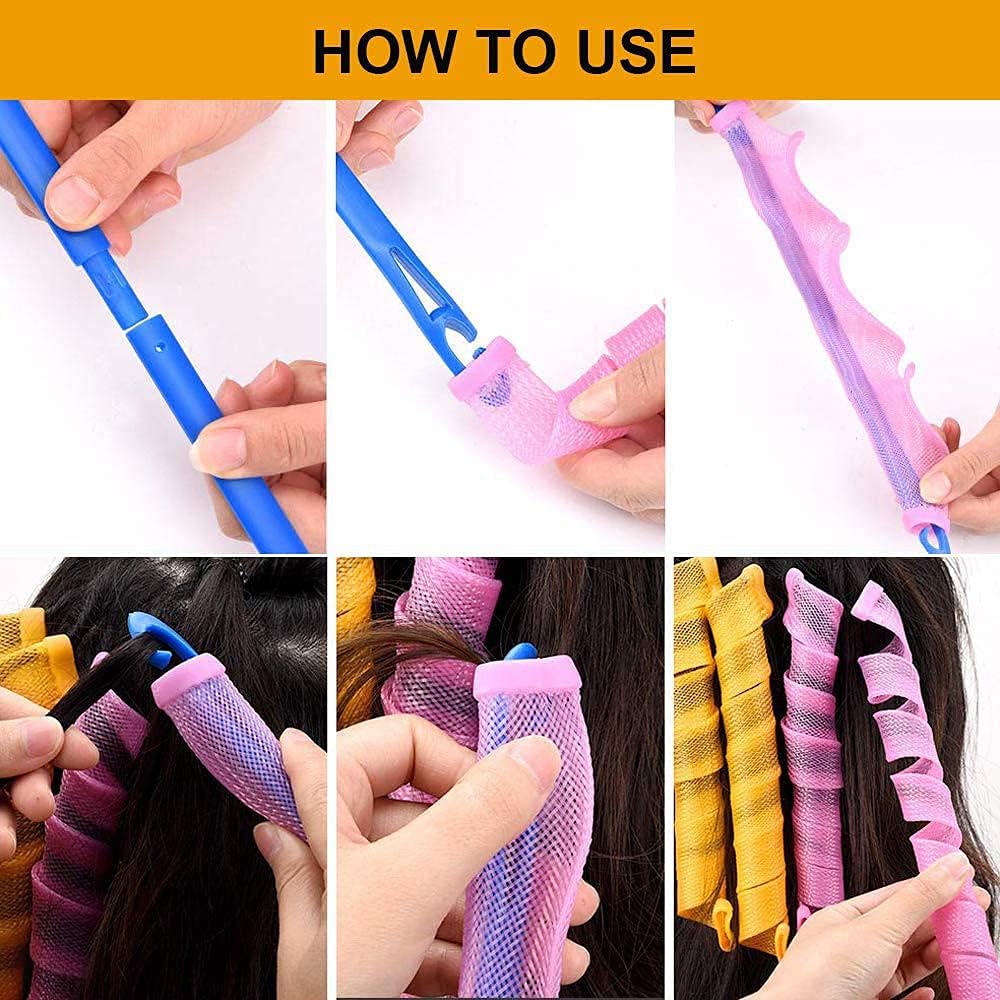 HOW TO USE