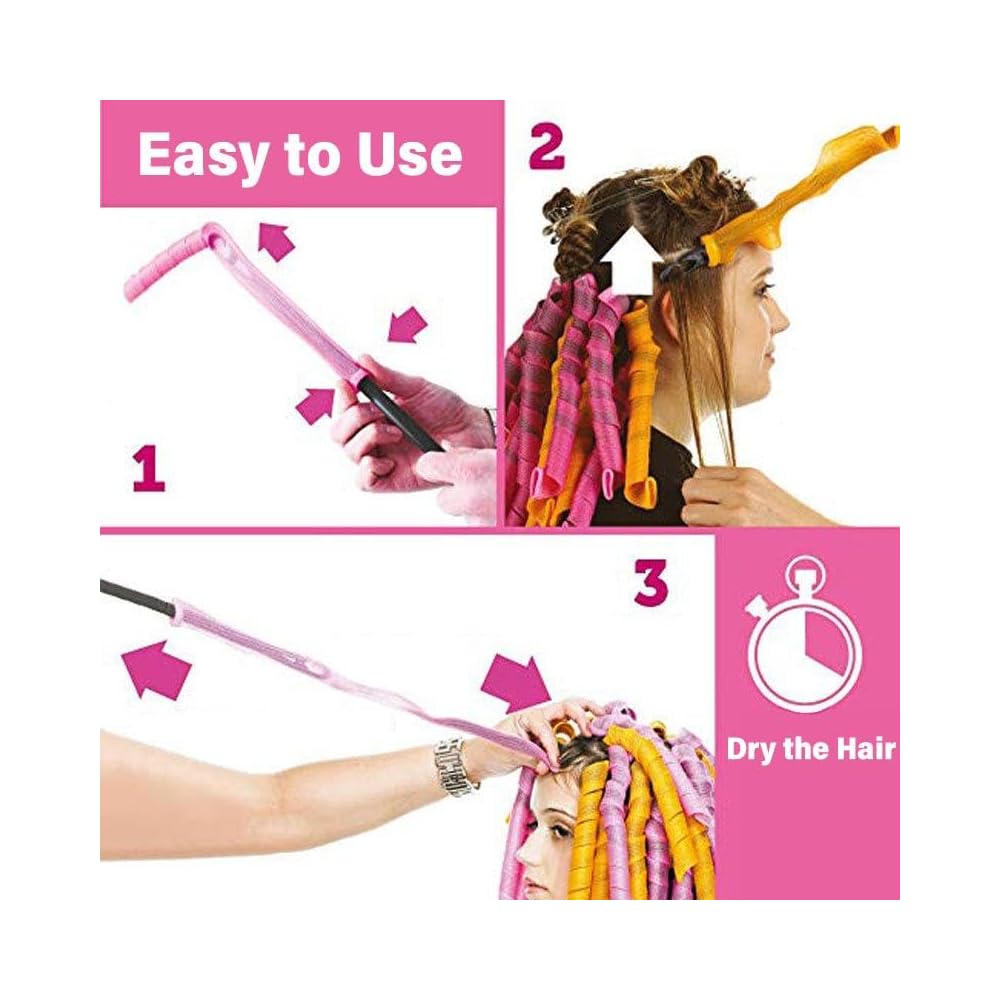 Easy to Use

2

1

3

Dry the Hair