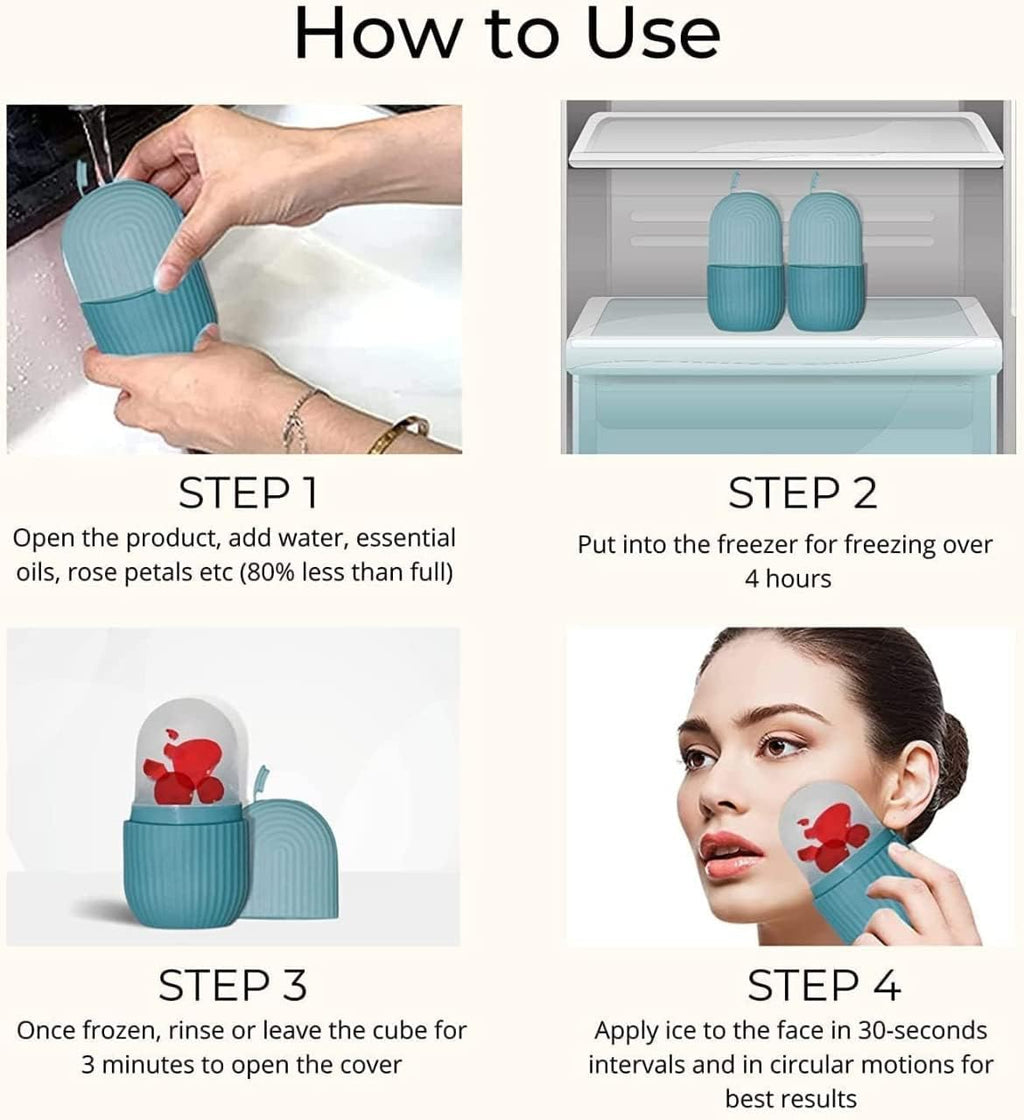 How to Use

STEP 1
Open the product, add water, essential oils, rose petals etc (80% less than full)

STEP 2
Put into the freezer for freezing over 4 hours

STEP 3
Once frozen, rinse or leave the cube for 3 minutes to open the cover

STEP 4
Apply ice to the face in 30-seconds intervals and in circular motions for best results