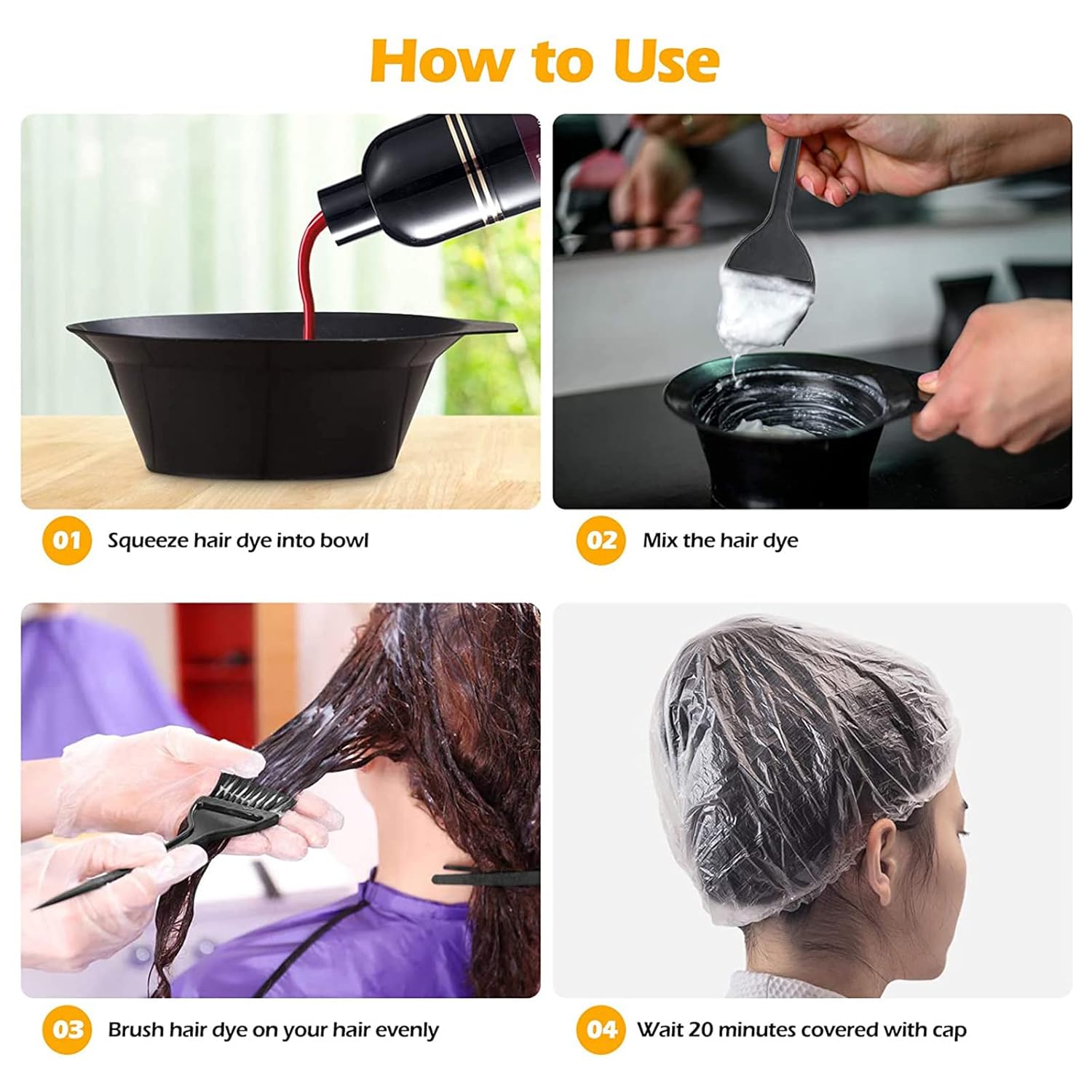 How to Use

01 Squeeze hair dye into bowl

02 Mix the hair dye

03 Brush hair dye on your hair evenly

04 Wait 20 minutes covered with cap