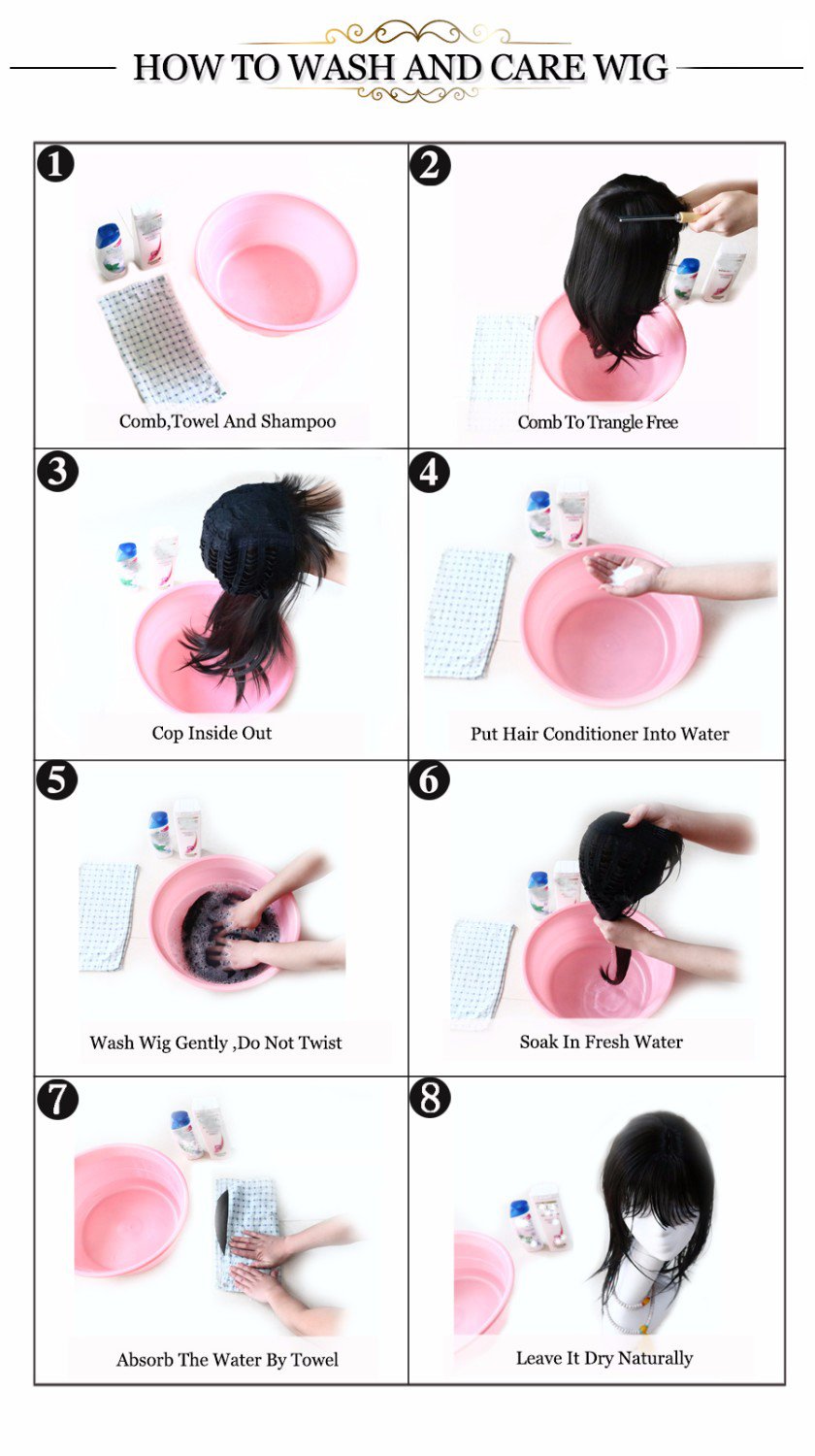 HOW TO WASH AND CARE WIG

1
Comb,Towel And Shampoo

2
Comb To Trangle Free

3
Cop Inside Out

4
Put Hair Conditioner Into Water

5
Wash Wig Gently ,Do Not Twist

6
Soak In Fresh Water

7
Absorb The Water By Towel

8
Leave It Dry Naturally