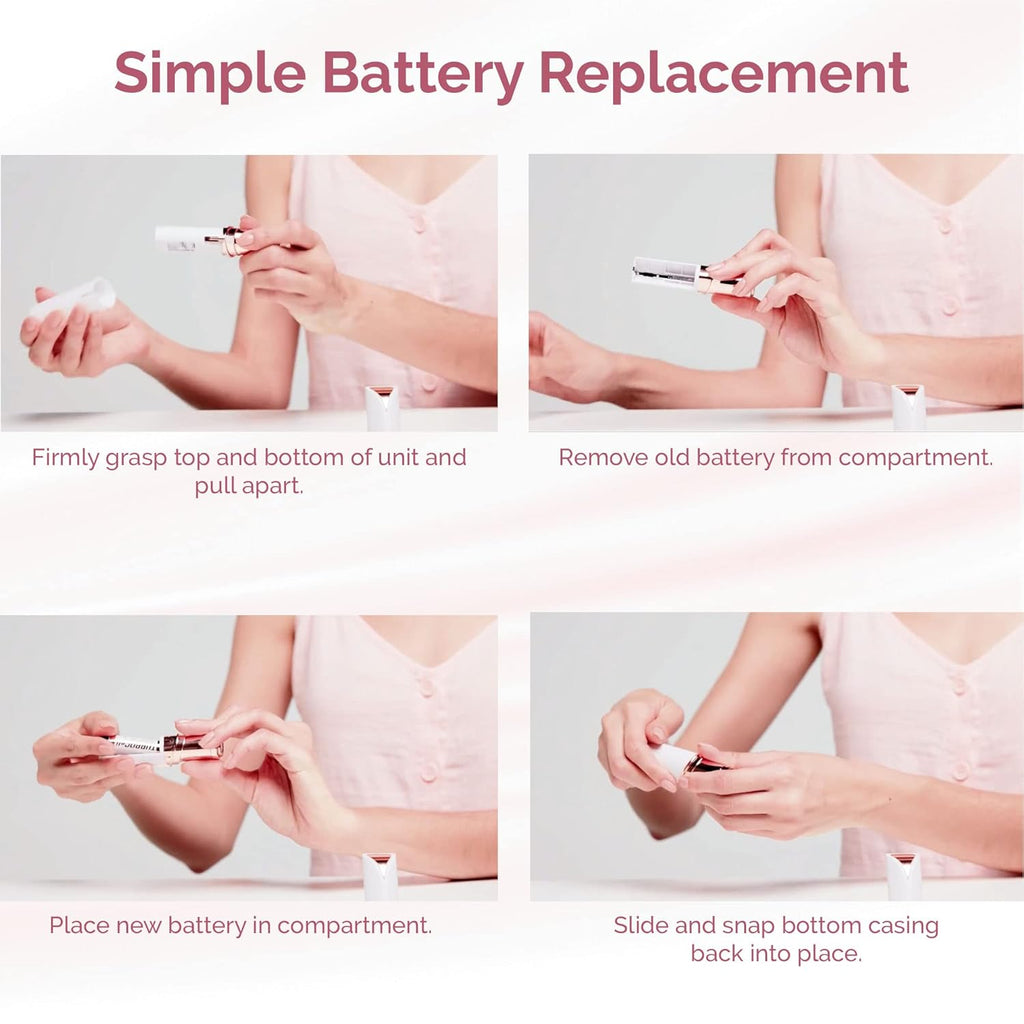 Simple Battery Replacement

Firmly grasp top and bottom of unit and pull apart.

Remove old battery from compartment.

Place new battery in compartment.

Slide and snap bottom casing back into place.