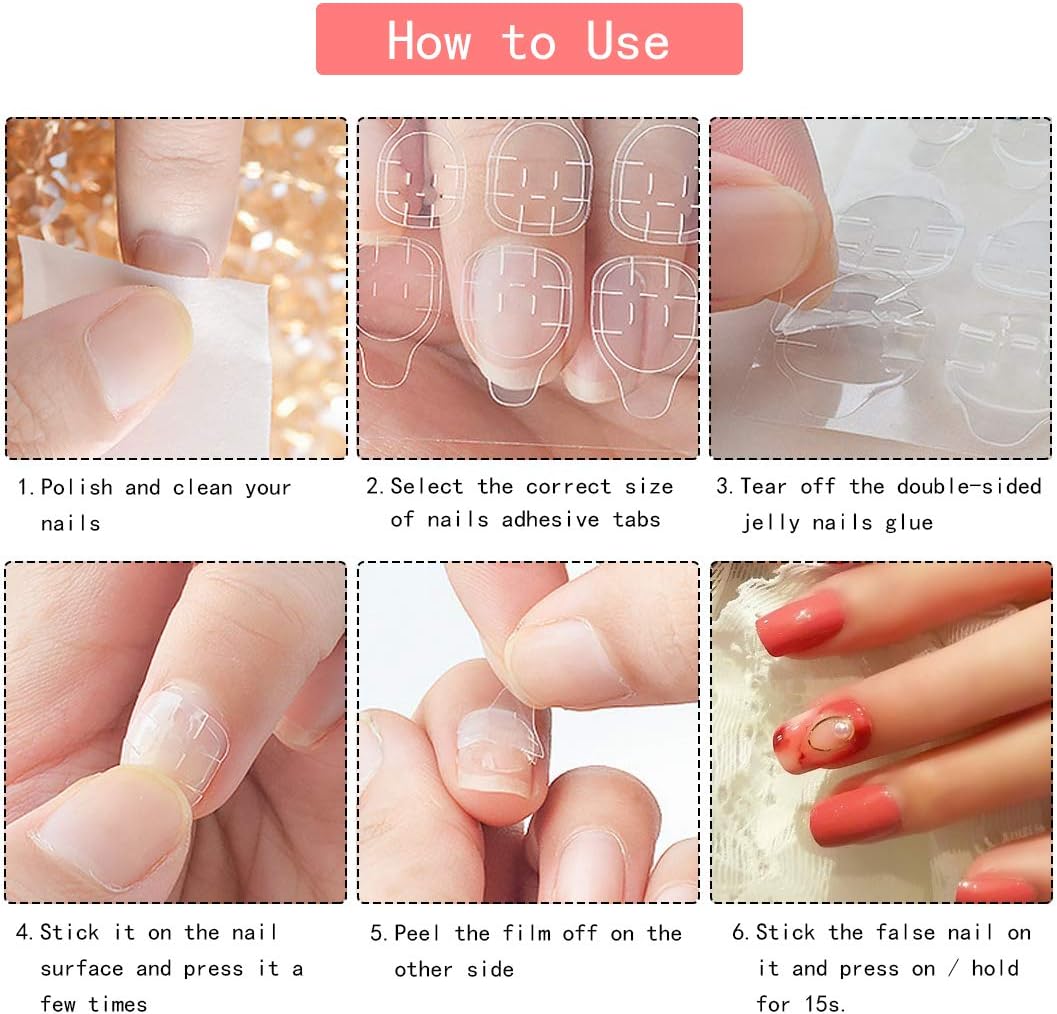 How to Use

1. Polish and clean your nails

2. Select the correct size of nails adhesive tabs

3. Tear off the double-sided jelly nails glue

4. Stick it on the nail surface and press it a few times

5. Peel the film off on the other side

6. Stick the false nail on it and press on / hold for 15s.