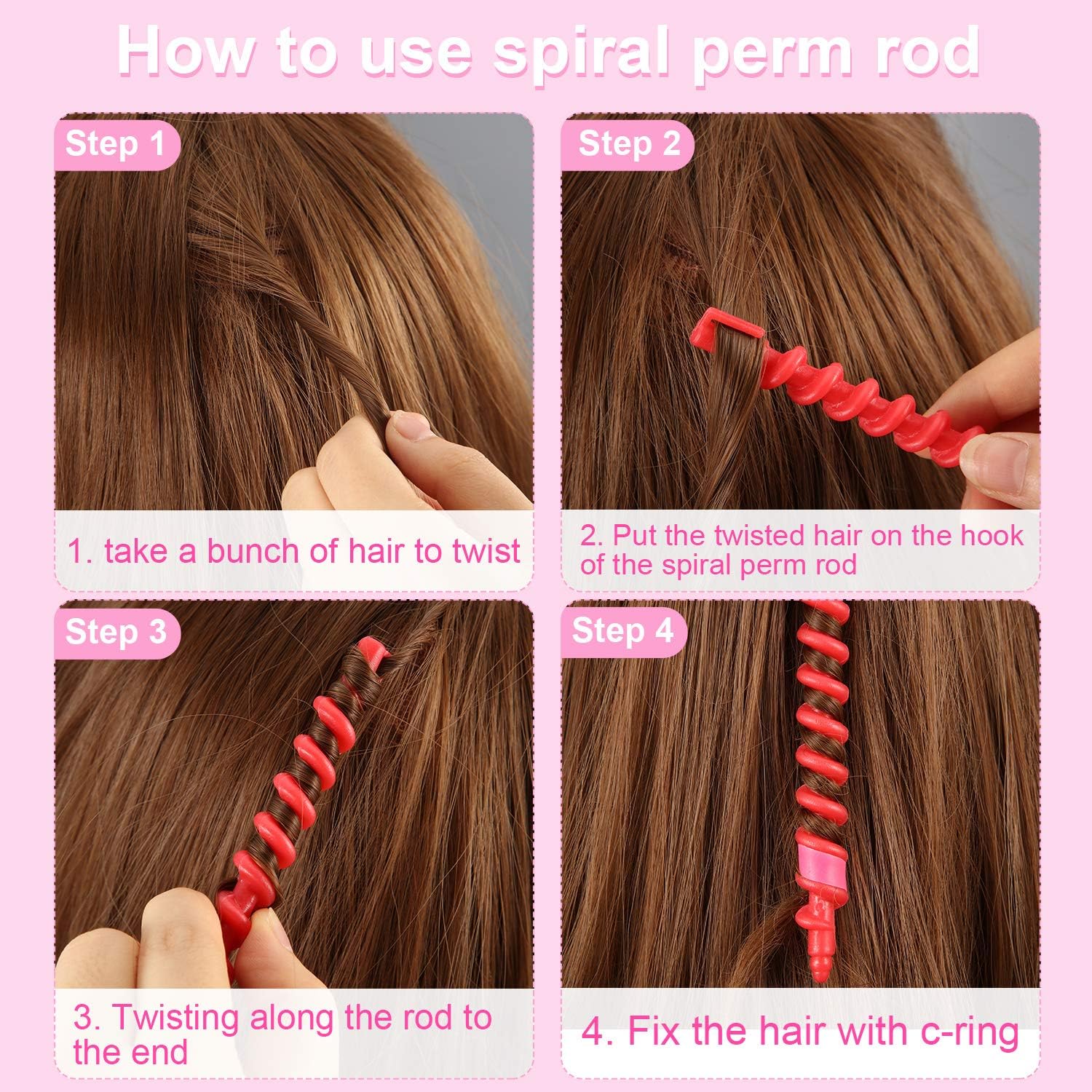 How to use spiral perm rod

Step 1

1. take a bunch of hair to twist

Step 2

2. Put the twisted hair on the hook of the spiral perm rod

Step 3

3. Twisting along the rod to the end

Step 4

4. Fix the hair with c-ring