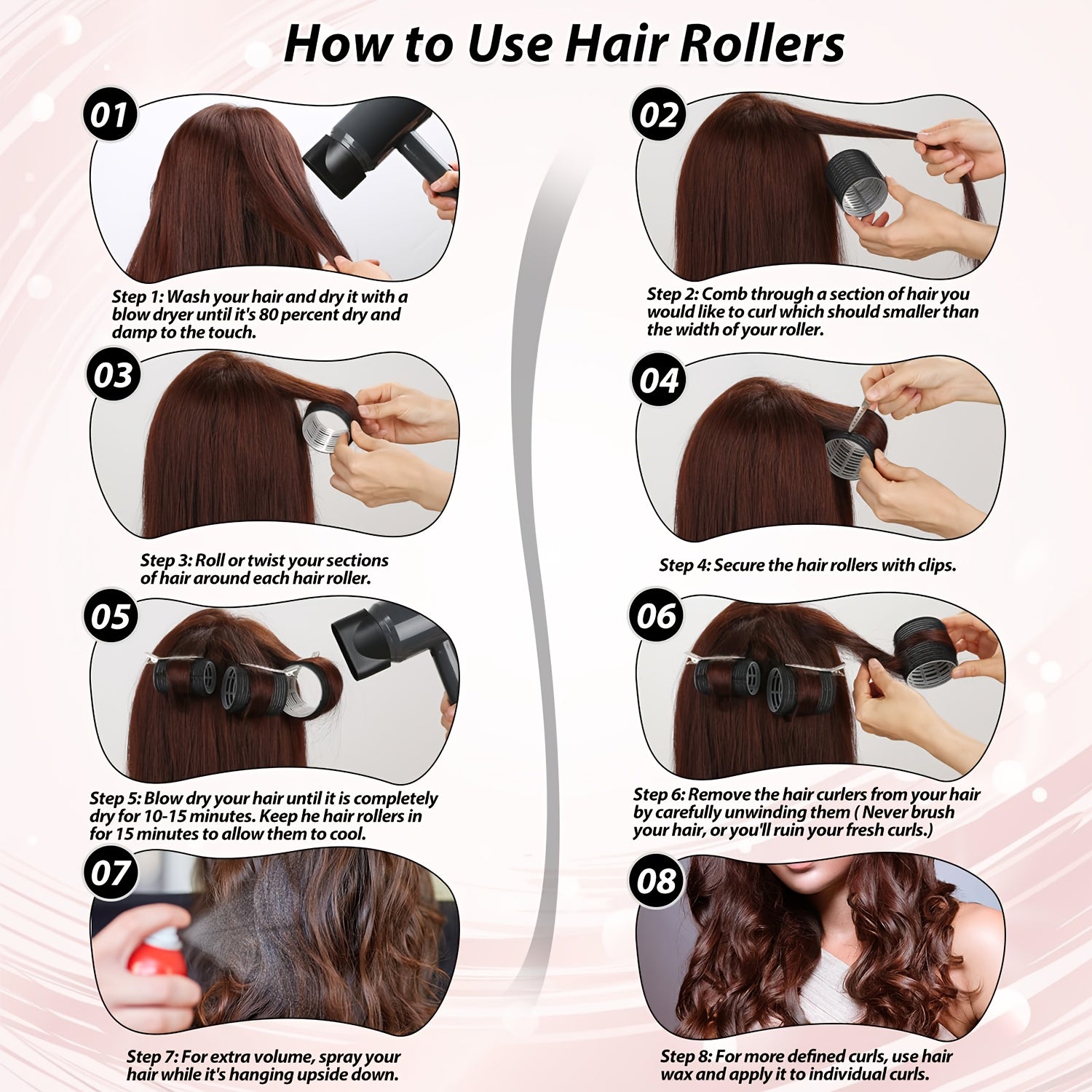 How to Use Hair Rollers

01

Step 1: Wash your hair and dry it with a blow dryer until it's 80 percent dry and damp to the touch.

02

Step 2: Comb through a section of hair you would like to curl which should smaller than the width of your roller.

03

Step 3: Roll or twist your sections of hair around each hair roller.

04

Step 4: Secure the hair rollers with clips.

05

Step 5: Blow dry your hair until it is completely dry for 10-15 minutes. Keep he hair rollers in for 15 minutes to allow them to cool.

06

Step 6: Remove the hair curlers from your hair by carefully unwinding them ( Never brush your hair, or you'll ruin your fresh curls.)

07

Step 7: For extra volume, spray your hair while it's hanging upside down.

08

Step 8: For more defined curls, use hair wax and apply it to individual curls.